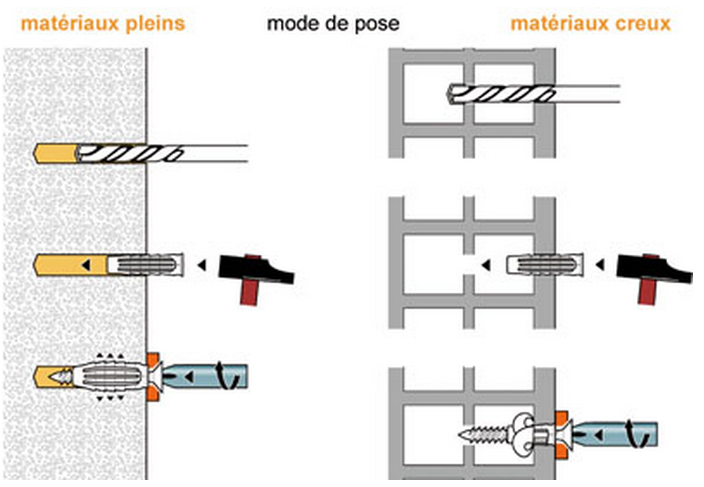 matériaux pleins

mode de pose

matériaux creux