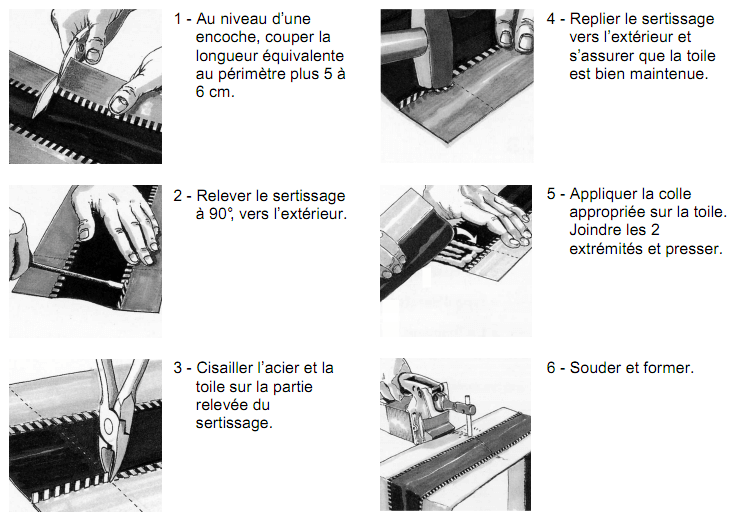 1 - Au niveau d'une encoche, couper la longueur équivalente au périmètre plus 5 à 6 cm.

2 - Relever le sertissage à 90°, vers l'extérieur.

3 - Cisailler l'acier et la toile sur la partie relevée du sertissage.

4 - Replier le sertissage vers l'extérieur et s'assurer que la toile est bien maintenue.

5 - Appliquer la colle appropriée sur la toile. Joindre les 2 extrémités et presser.

6 - Souder et former.