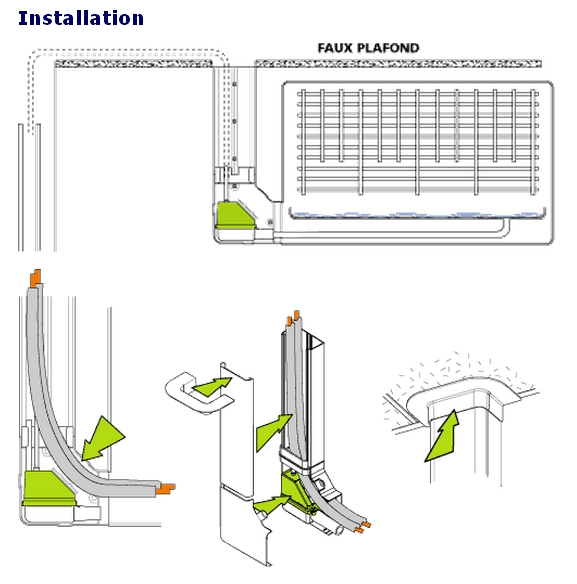 Installation

FAUX PLAFOND