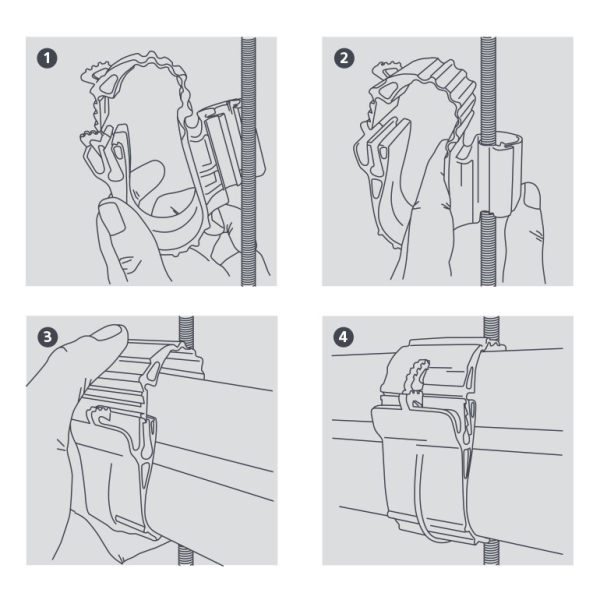 1

2

3

4